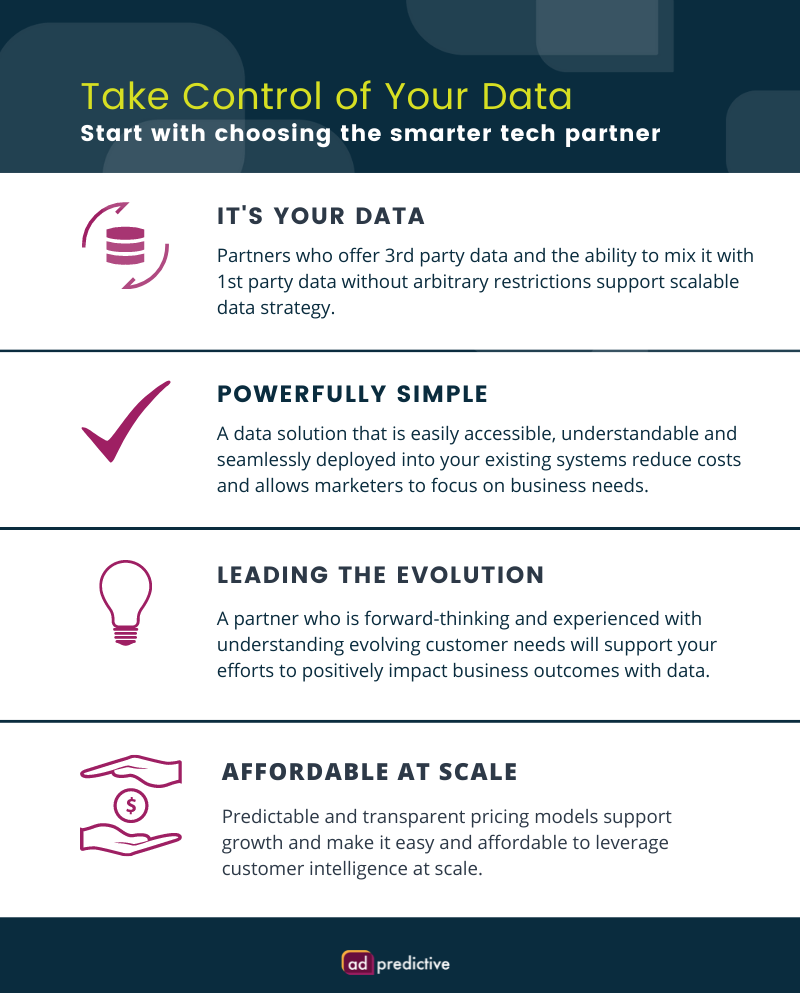 Take Control of Your Data
Start with choosing the smarter tech partner

IT'S YOUR DATA

Partners who offer 3rd party data and the ability to mix it with 1st party data without arbitrary restrictions support scalable data strategy.

POWERFULLY SIMPLE

A data solution that is easily accessible, understandable and seamlessly deployed into your existing systems reduce costs and allows marketers to focus on business needs.

LEADING THE EVOLUTION

A partner who is forward-thinking and experienced with understanding evolving customer needs will support your efforts to positively impact business outcomes with data.

AFFORDABLE AT SCALE

Predictable and transparent pricing models support growth and make it easy and affordable to leverage customer intelligence at scale.

$

ad predictive